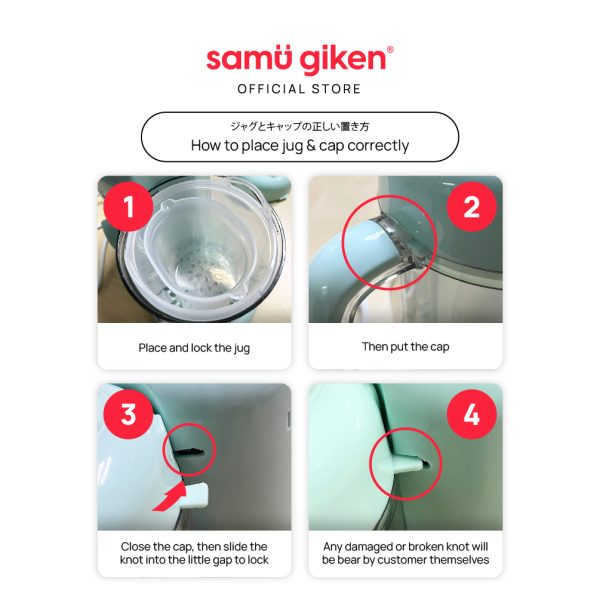 samü giken®
OFFICIAL STORE

ジャグとキャップの正しい置き方
How to place jug & cap correctly

1
Place and lock the jug

2
Then put the cap

3
Close the cap, then slide the knot into the little gap to lock

4
Any damaged or broken knot will be bear by customer themselves