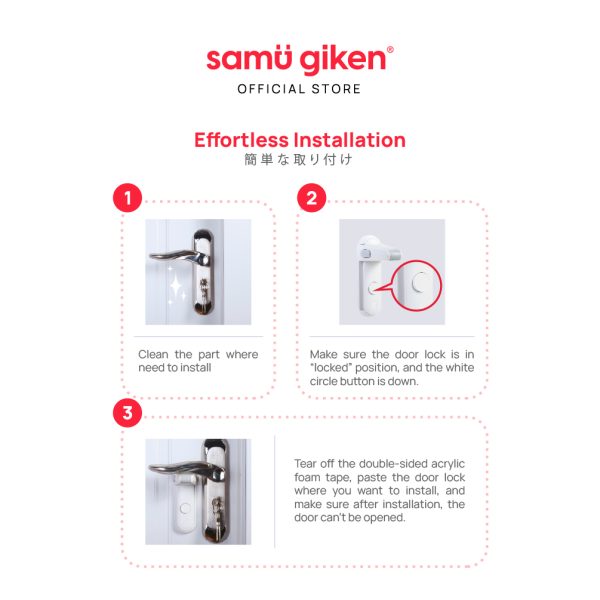 samü giken®
OFFICIAL STORE

Effortless Installation
簡単な取り付け

1
Clean the part where need to install

2
Make sure the door lock is in "locked" position, and the white circle button is down.

3
Tear off the double-sided acrylic foam tape, paste the door lock where you want to install, and make sure after installation, the door can't be opened.