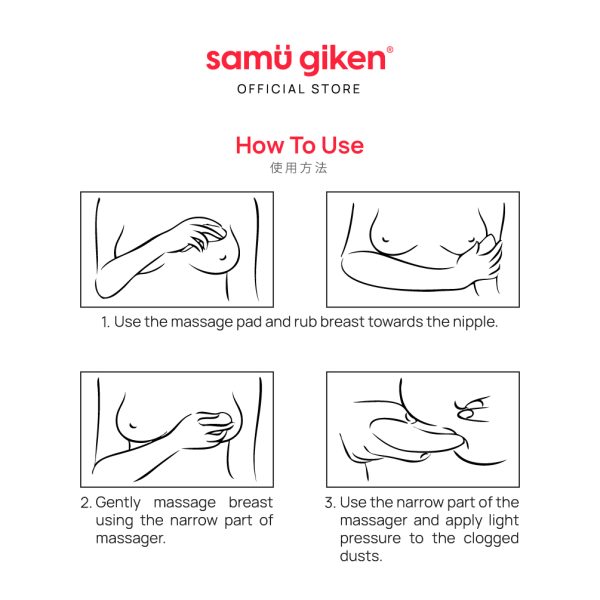 samü giken®
OFFICIAL STORE

How To Use
使用方法

1. Use the massage pad and rub breast towards the nipple.

2. Gently massage breast using the narrow part of massager.

3. Use the narrow part of the massager and apply light pressure to the clogged dusts.