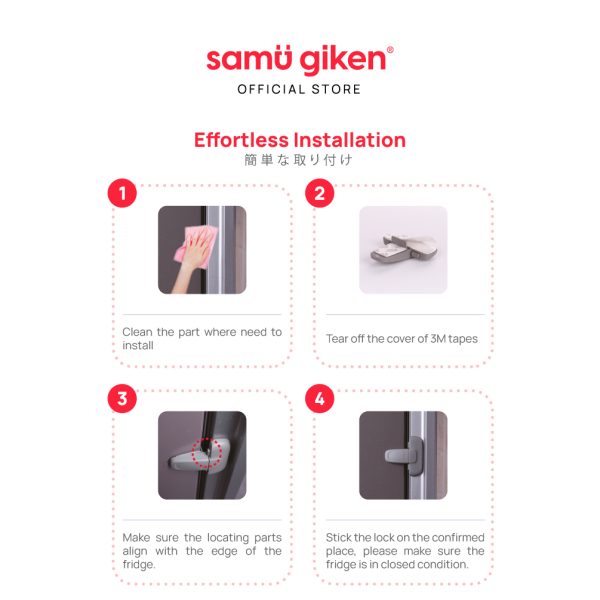 samü giken®
OFFICIAL STORE

Effortless Installation
簡単な取り付け

1

Clean the part where need to install

2

Tear off the cover of 3M tapes

3

Make sure the locating parts align with the edge of the fridge.

4

Stick the lock on the confirmed place, please make sure the fridge is in closed condition.