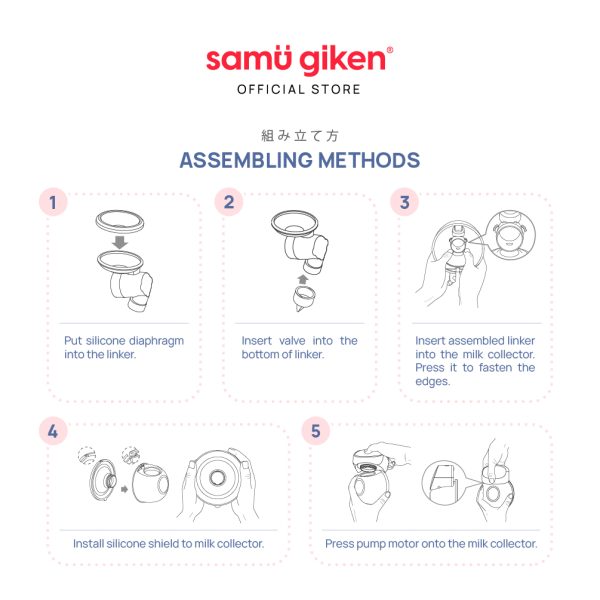 samü giken®
OFFICIAL STORE

組み立て方
ASSEMBLING METHODS

1
Put silicone diaphragm into the linker.

2
Insert valve into the bottom of linker.

3
Insert assembled linker into the milk collector. Press it to fasten the edges.

4
Install silicone shield to milk collector.

5
Press pump motor onto the milk collector.