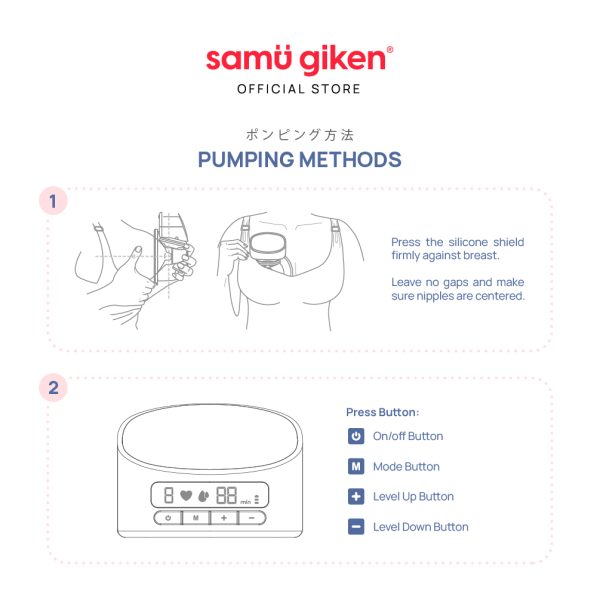 samü giken®
OFFICIAL STORE

ポンピング方法
PUMPING METHODS

1

Press the silicone shield firmly against breast.

Leave no gaps and make sure nipples are centered.

2

8 88 min

M + −

Press Button:

On/off Button

M Mode Button

+ Level Up Button

− Level Down Button