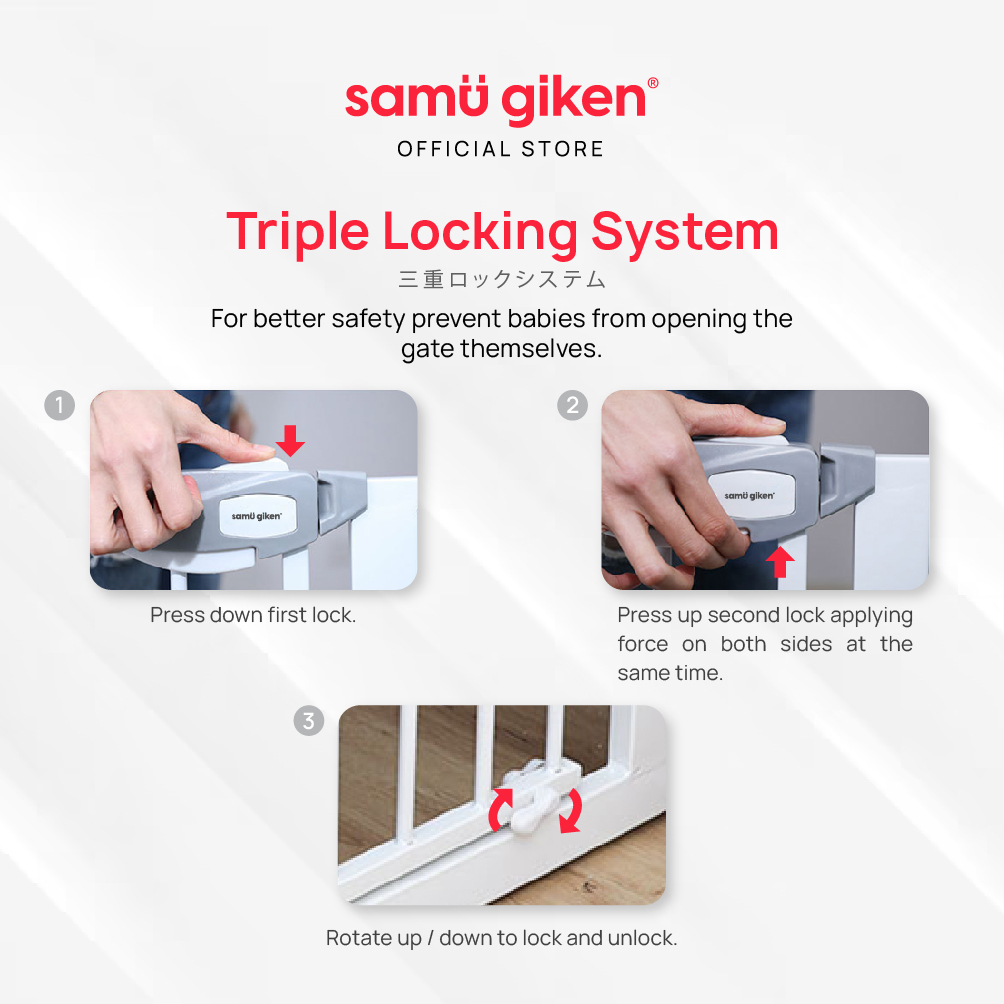 samü giken®
OFFICIAL STORE

Triple Locking System
三重ロックシステム
For better safety prevent babies from opening the gate themselves.

1
samü giken
Press down first lock.

2
samü giken
Press up second lock applying force on both sides at the same time.

3
Rotate up / down to lock and unlock.